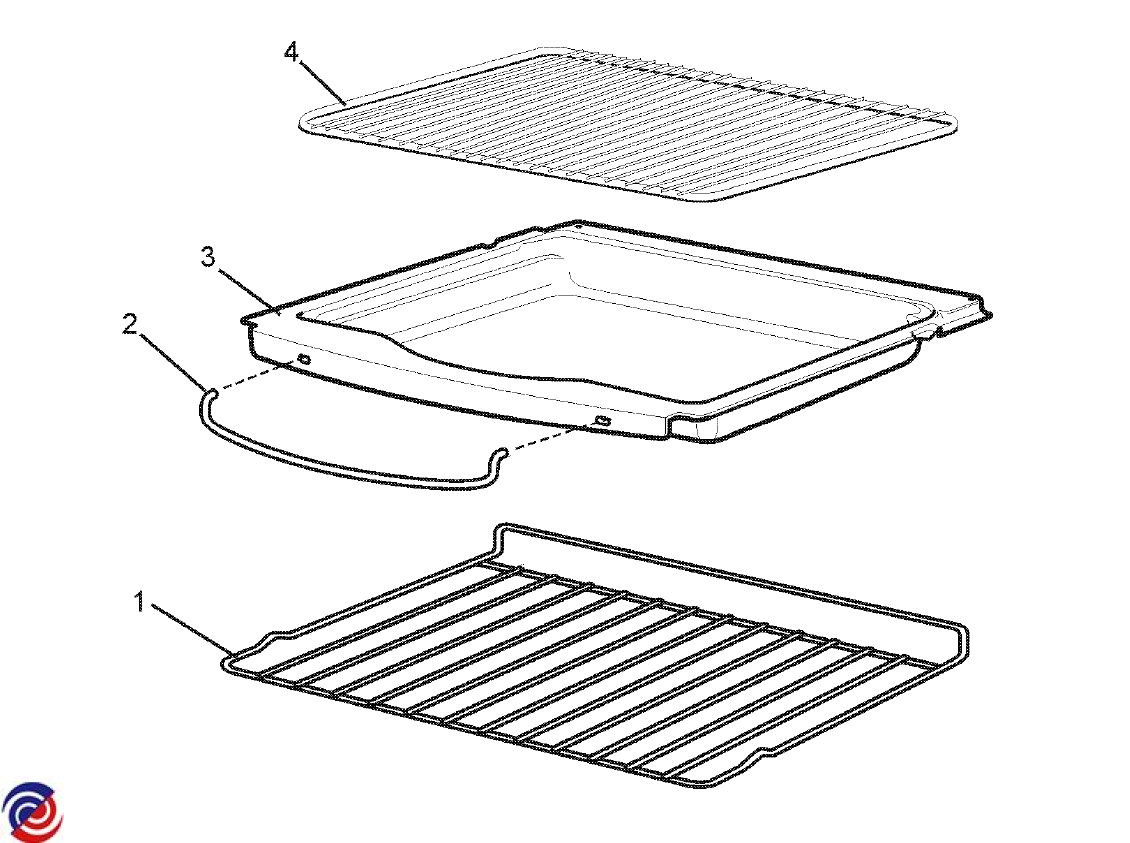 4
3
2
1